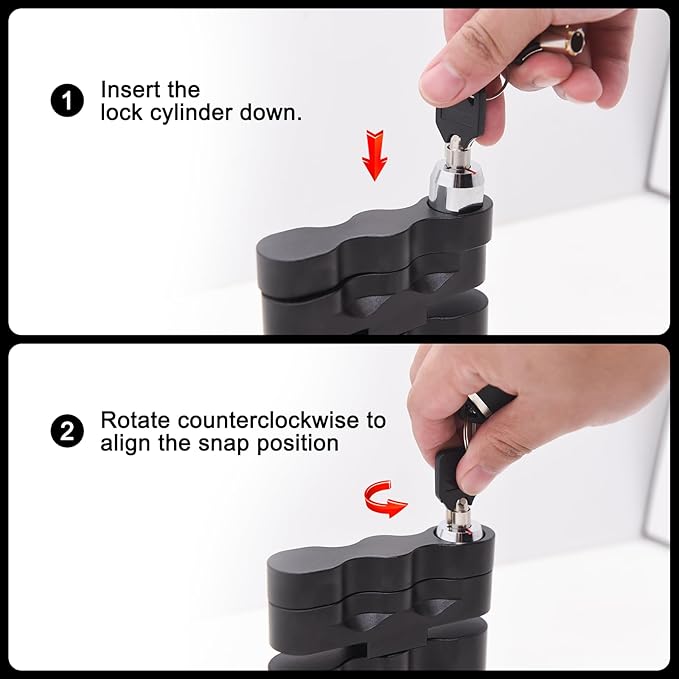 1 Insert the lock cylinder down.

2 Rotate counterclockwise to align the snap position