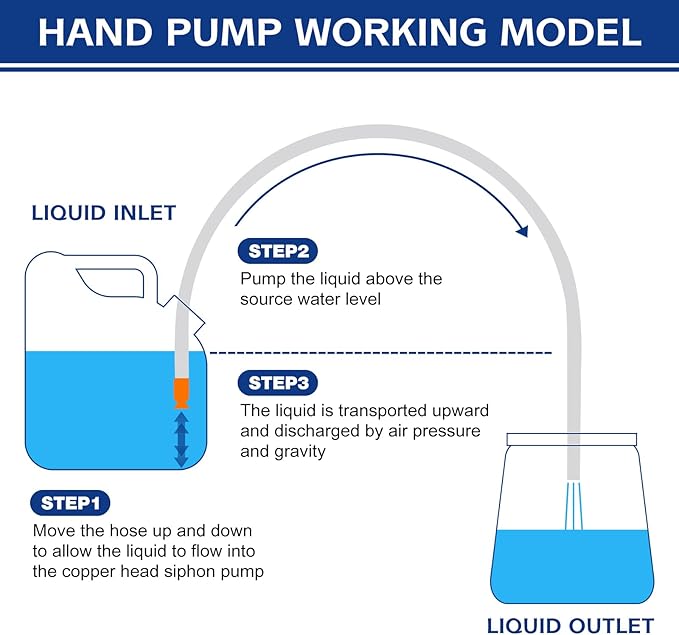 HAND PUMP WORKING MODEL

LIQUID INLET

STEP2
Pump the liquid above the source water level

STEP3
The liquid is transported upward and discharged by air pressure and gravity

STEP1
Move the hose up and down to allow the liquid to flow into the copper head siphon pump

LIQUID OUTLET