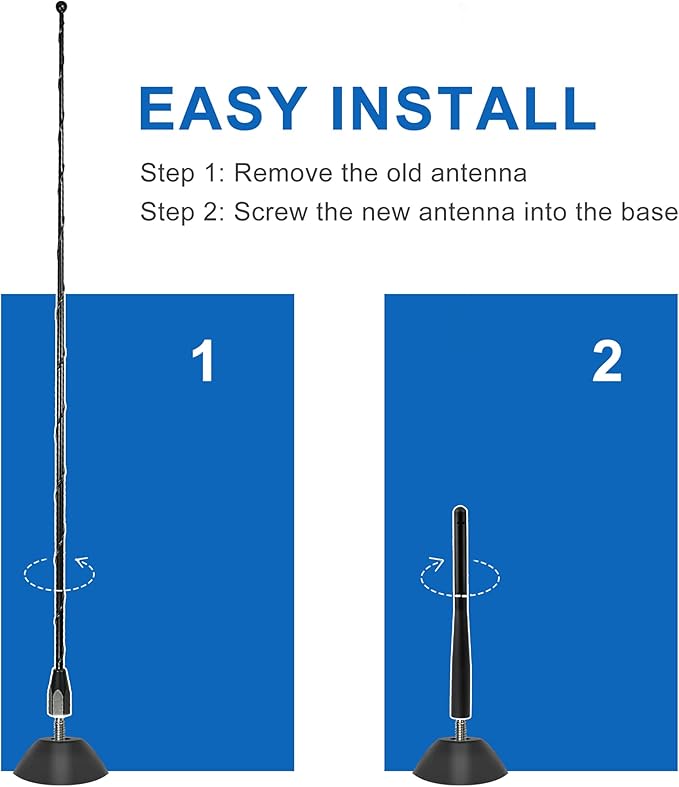 EASY INSTALL

Step 1: Remove the old antenna

Step 2: Screw the new antenna into the base

1

2