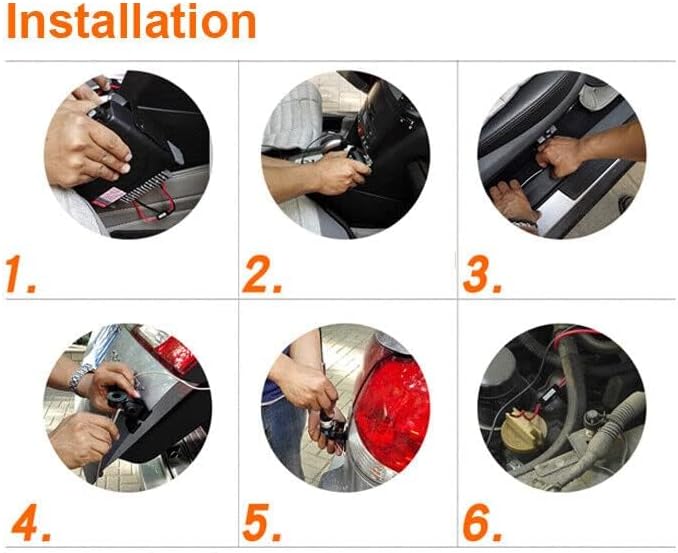 Installation

1.

2.

3.

4.

5.

6.