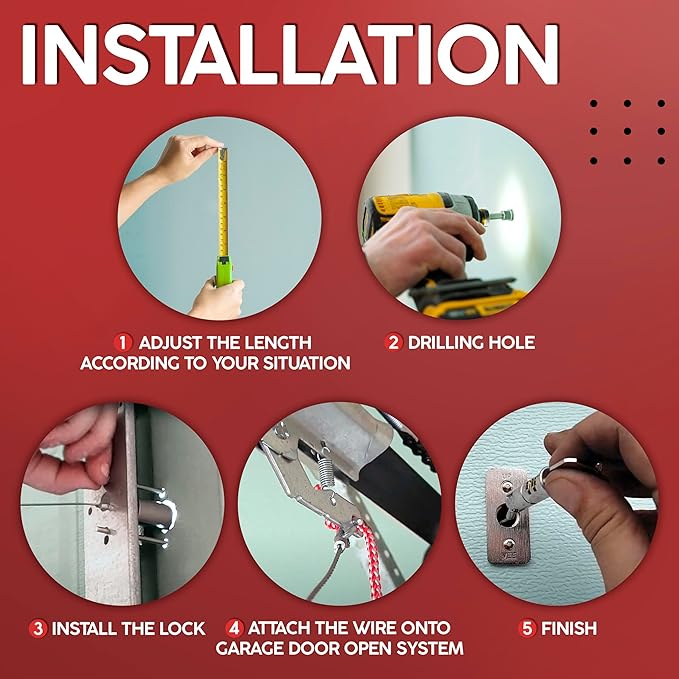 INSTALLATION

1 ADJUST THE LENGTH ACCORDING TO YOUR SITUATION

2 DRILLING HOLE

3 INSTALL THE LOCK

4 ATTACH THE WIRE ONTO GARAGE DOOR OPEN SYSTEM

5 FINISH