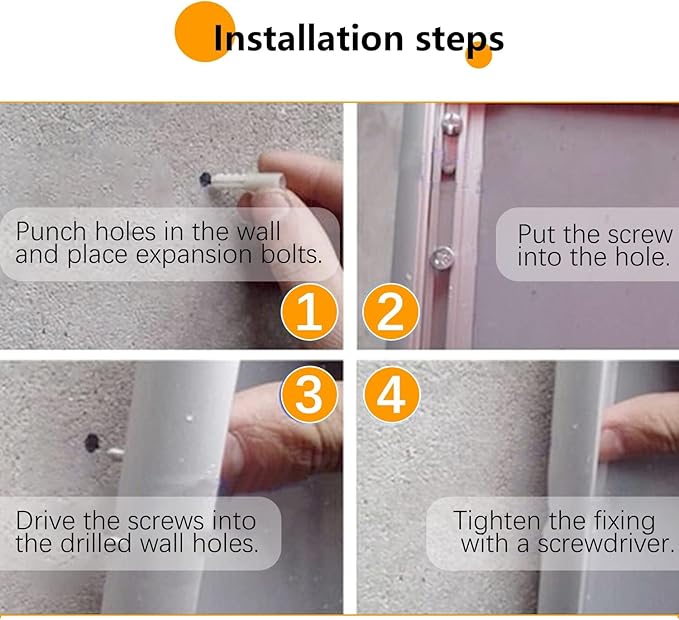 Installation steps

Punch holes in the wall and place expansion bolts.

1

Put the screw into the hole.

2

3

Drive the screws into the drilled wall holes.

4

Tighten the fixing with a screwdriver.