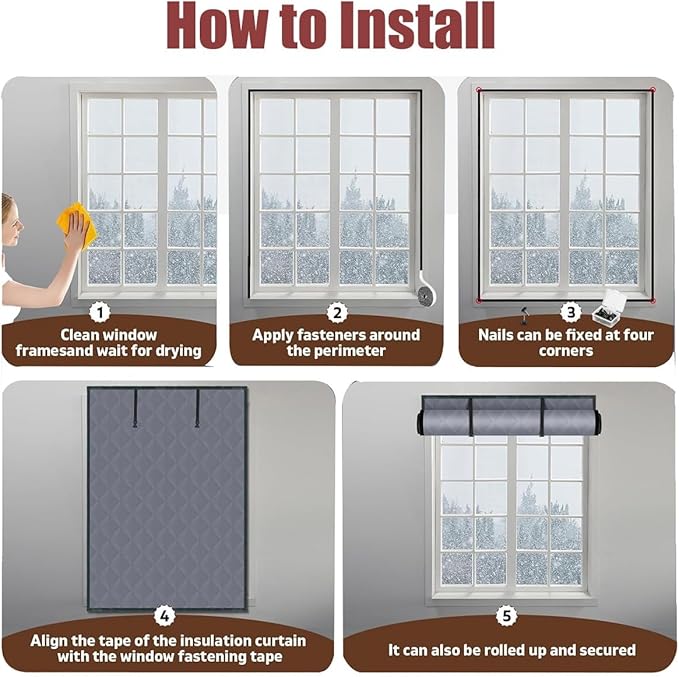 How to Install

1
Clean window framesand wait for drying

2
Apply fasteners around the perimeter

3
Nails can be fixed at four corners

4
Align the tape of the insulation curtain with the window fastening tape

5
It can also be rolled up and secured