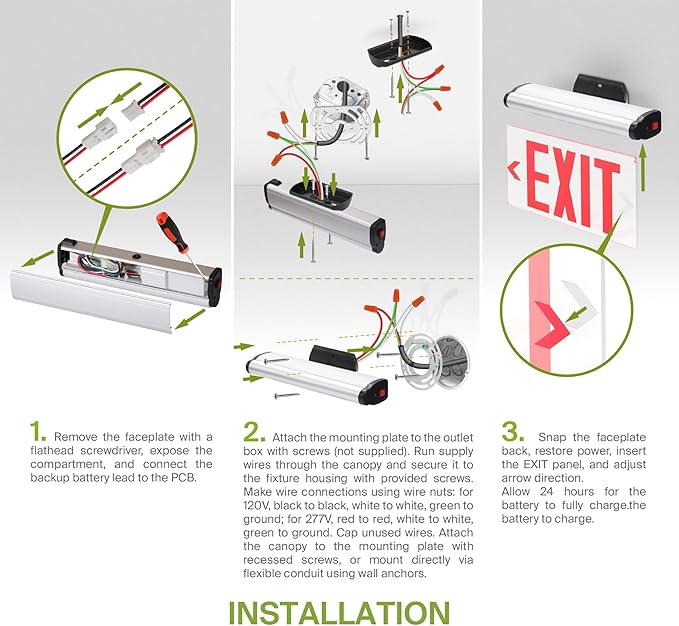 EXIT

1. Remove the faceplate with a flathead screwdriver, expose the compartment, and connect the backup battery lead to the PCB.

2. Attach the mounting plate to the outlet box with screws (not supplied). Run supply wires through the canopy and secure it to the fixture housing with provided screws. Make wire connections using wire nuts: for 120V, black to black, white to white, green to ground; for 277V, red to red, white to white, green to ground. Cap unused wires. Attach the canopy to the mounting plate with recessed screws, or mount directly via flexible conduit using wall anchors.

3. Snap the faceplate back, restore power, insert the EXIT panel, and adjust arrow direction.
Allow 24 hours for the battery to fully charge.the battery to charge.

INSTALLATION