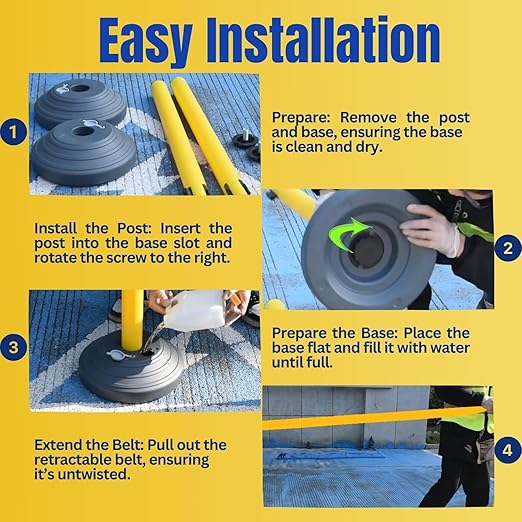 Easy Installation

1

Prepare: Remove the post and base, ensuring the base is clean and dry.

Install the Post: Insert the post into the base slot and rotate the screw to the right.

2

3

Prepare the Base: Place the base flat and fill it with water until full.

Extend the Belt: Pull out the retractable belt, ensuring it's untwisted.

4