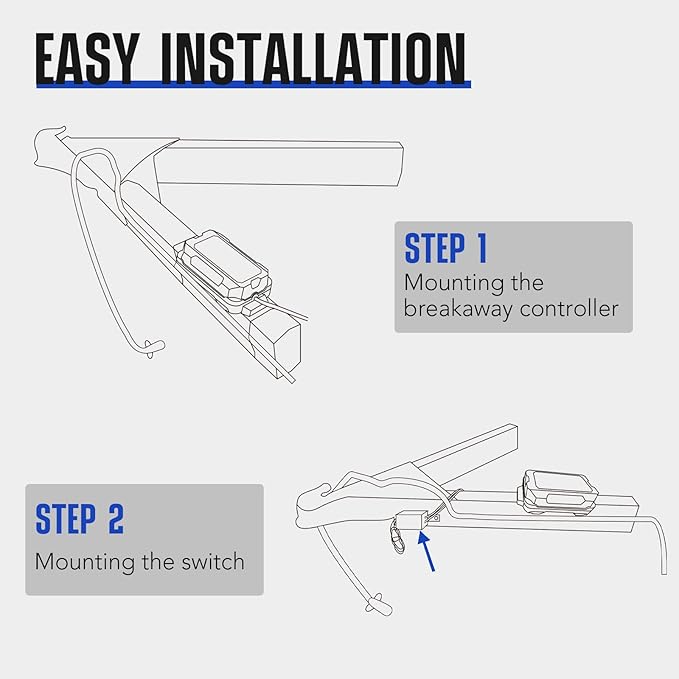 EASY INSTALLATION

STEP 1
Mounting the breakaway controller

STEP 2
Mounting the switch