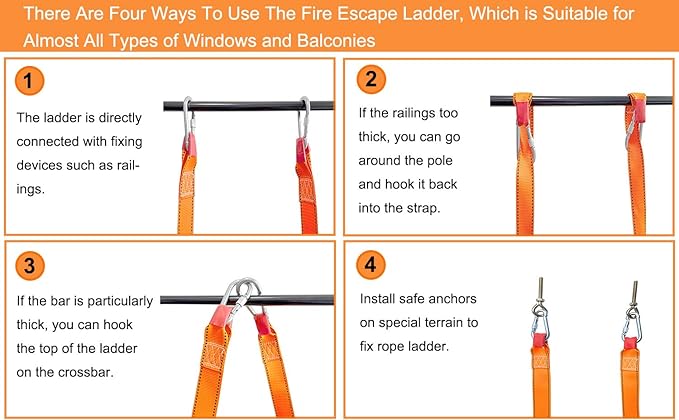 There Are Four Ways To Use The Fire Escape Ladder, Which is Suitable for Almost All Types of Windows and Balconies

1

The ladder is directly connected with fixing devices such as railings.

2

If the railings too thick, you can go around the pole and hook it back into the strap.

3

If the bar is particularly thick, you can hook the top of the ladder on the crossbar.

4

Install safe anchors on special terrain to fix rope ladder.